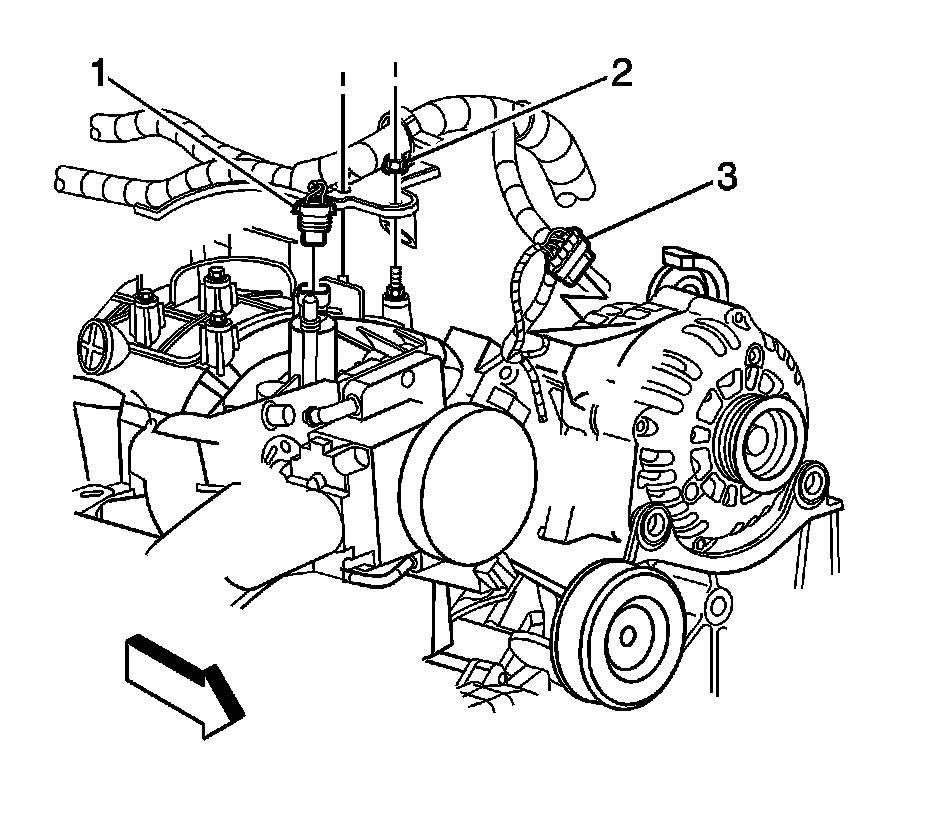 1
2
3