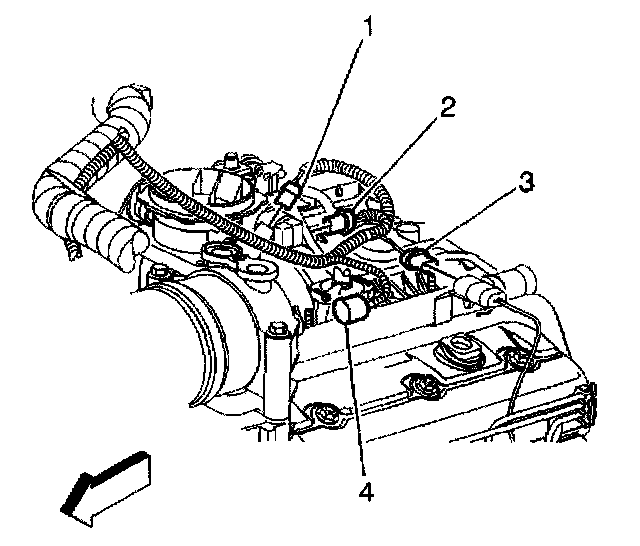 1
2
3
4