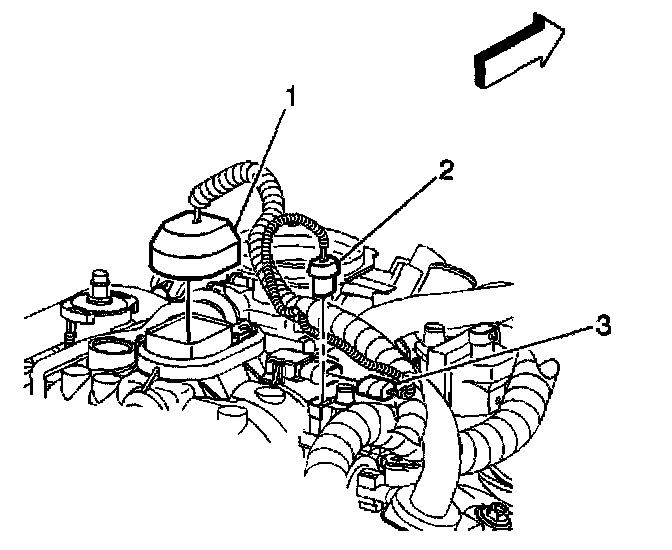 1
2
3