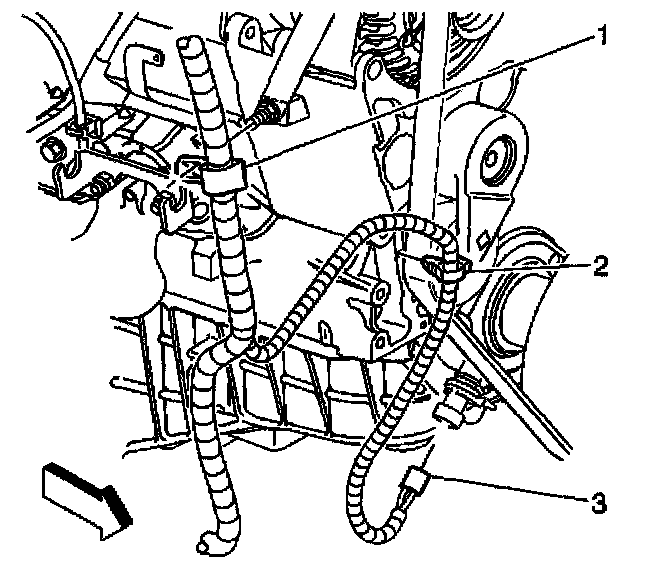 1
2
3