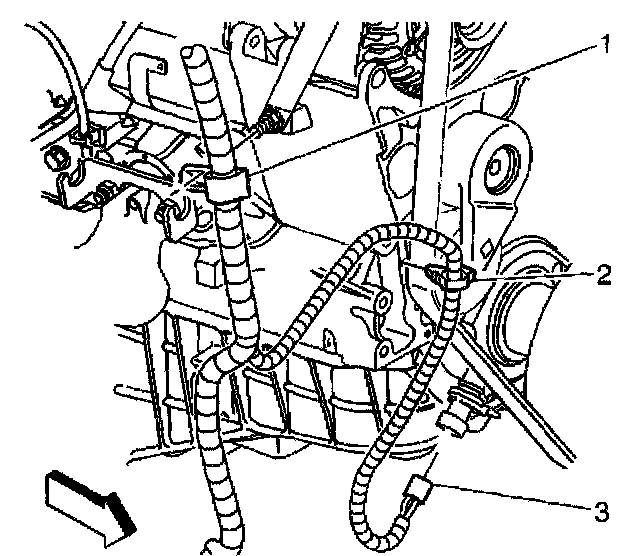 1
2
3