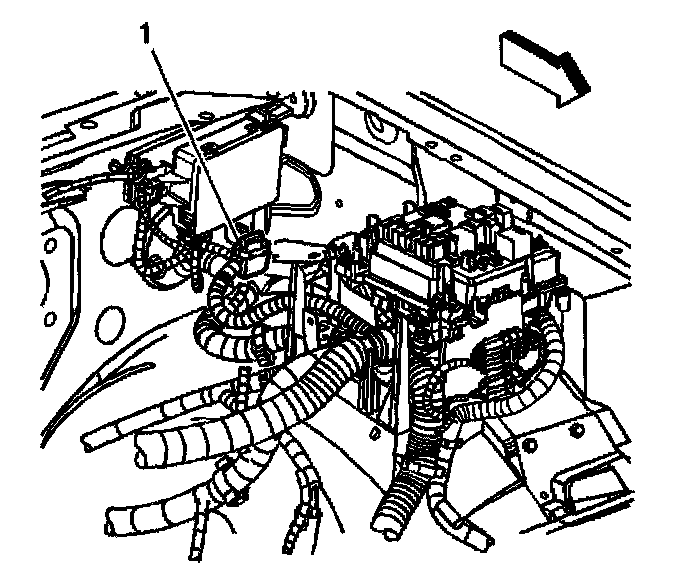 1