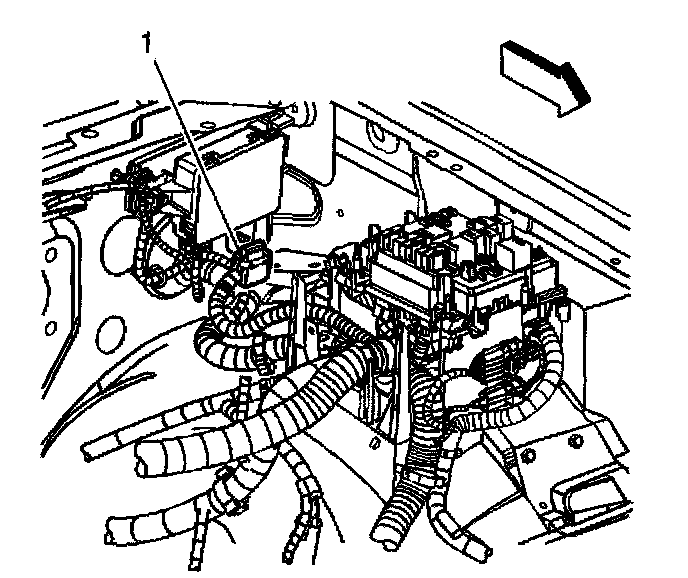 1