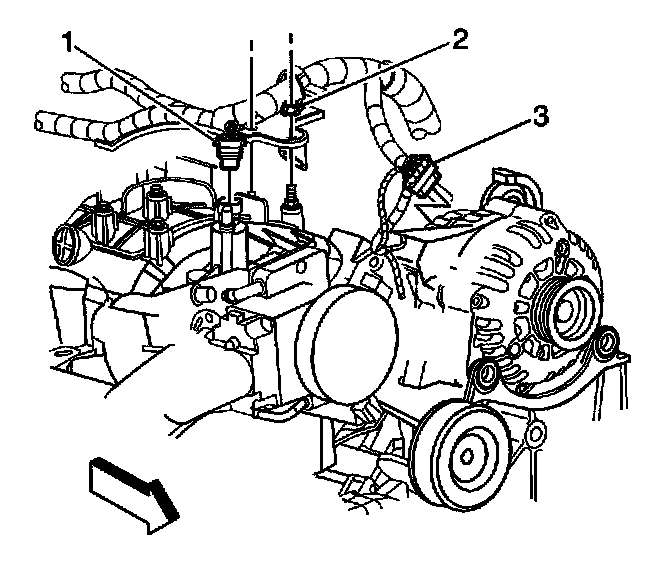 1
2
3