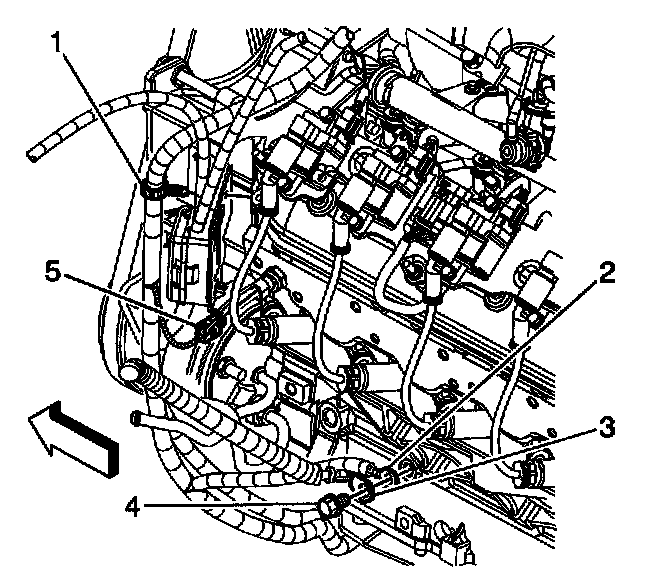 1
5
2
3
4