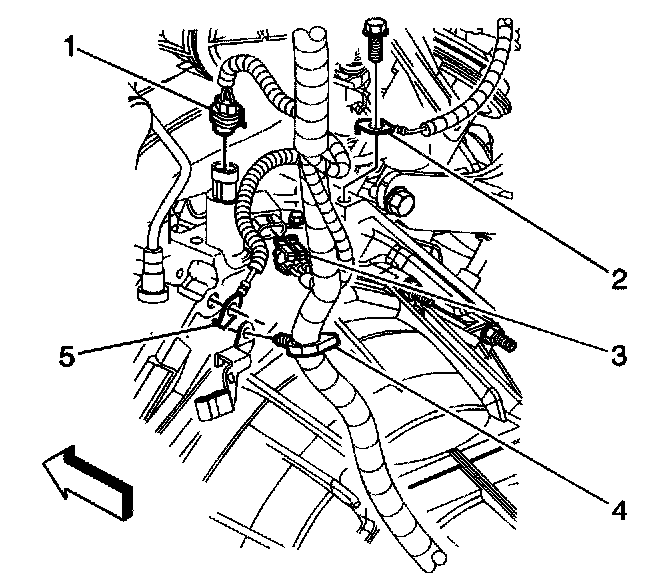 1
2
3
5
4