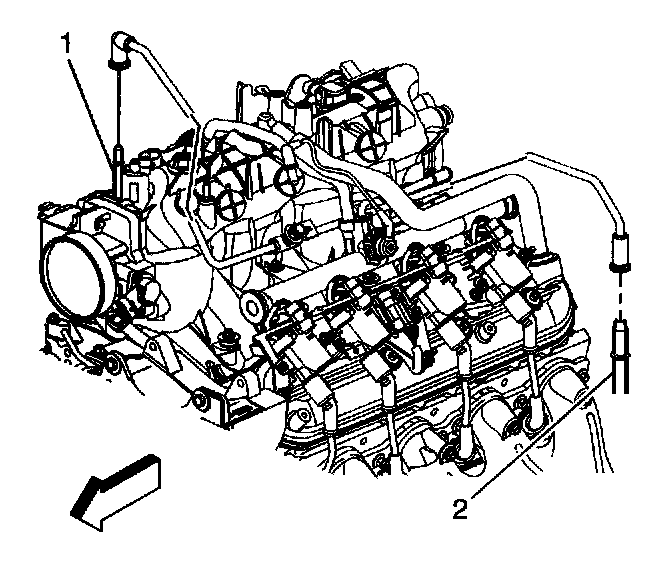 1
2