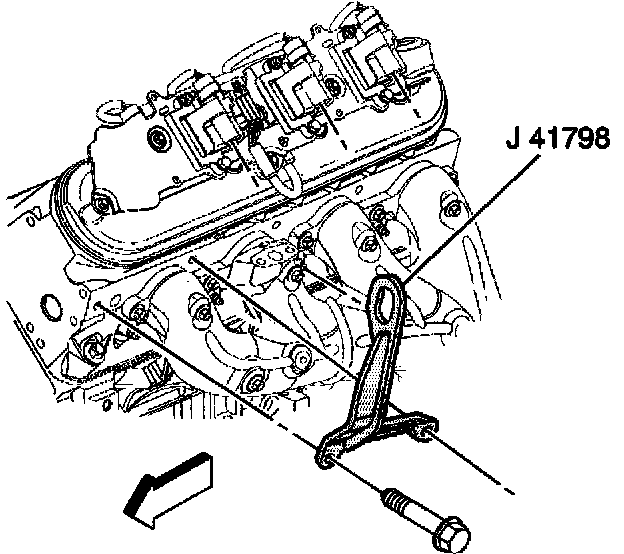 J 41798