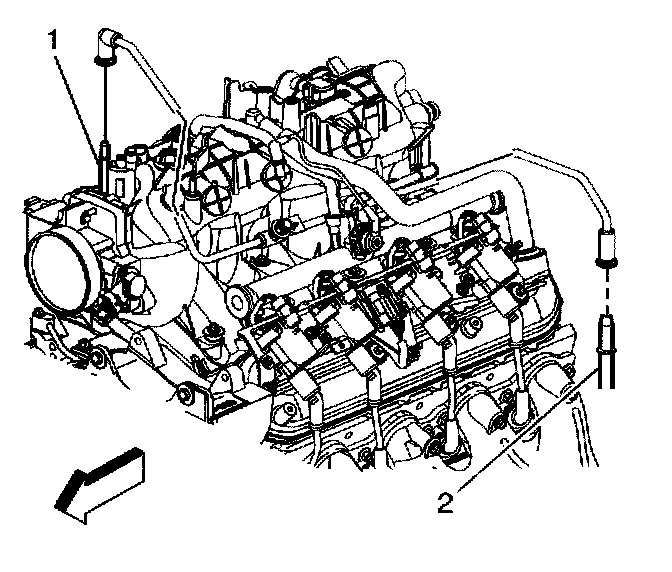 1

2