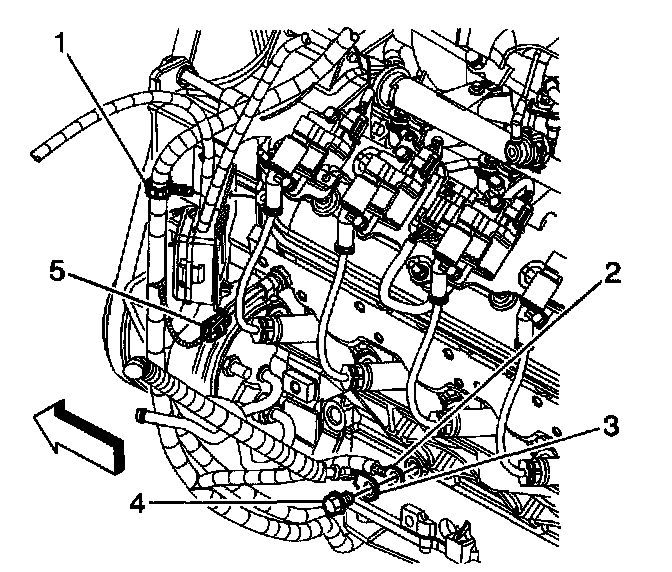 1
5
2
3
4