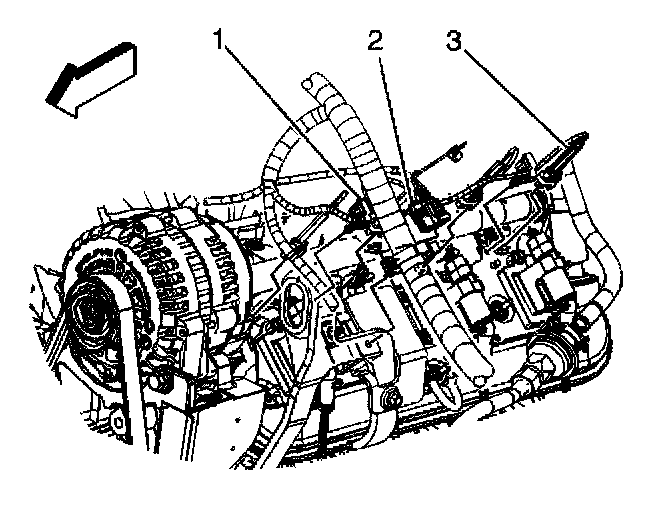 1
2
3