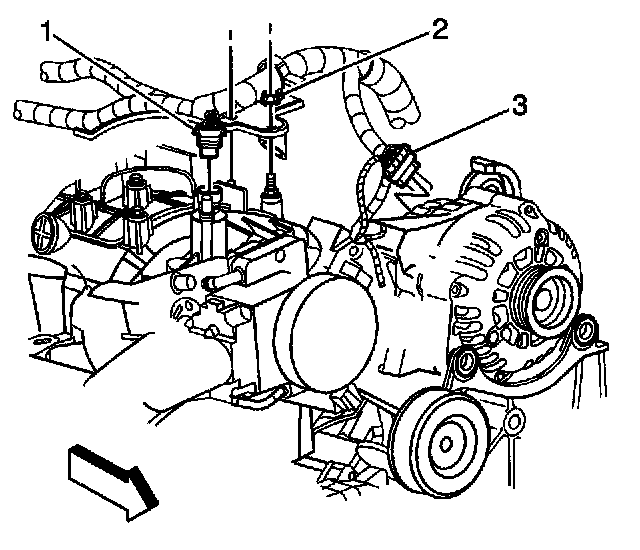 1
2
3