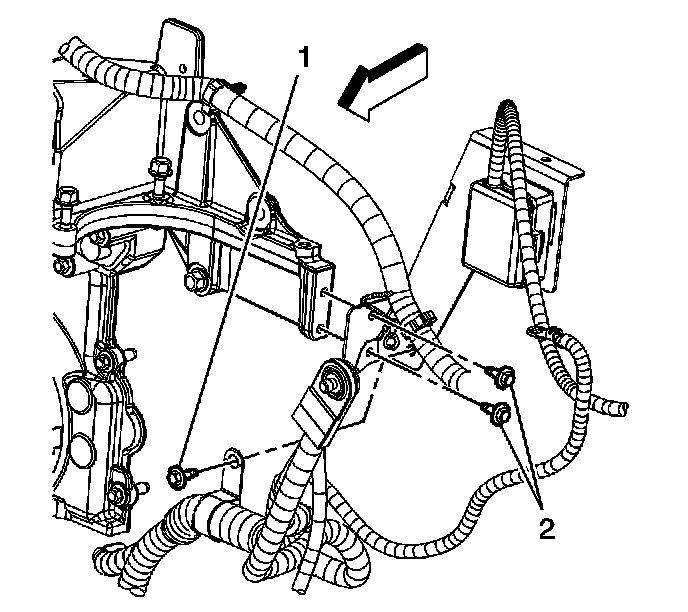 1

2