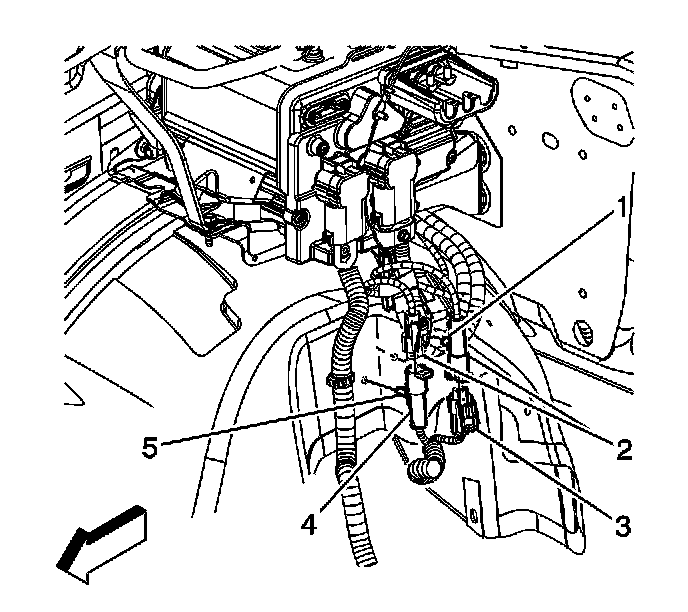 1
2
3
4
5