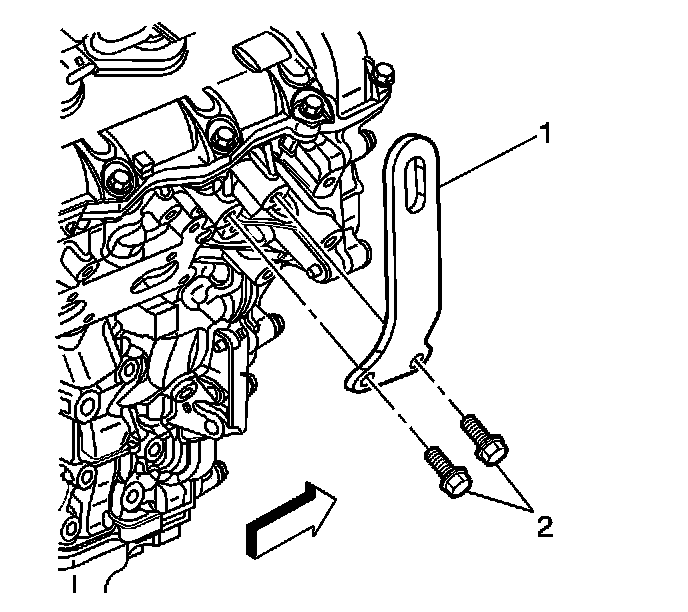 1

2