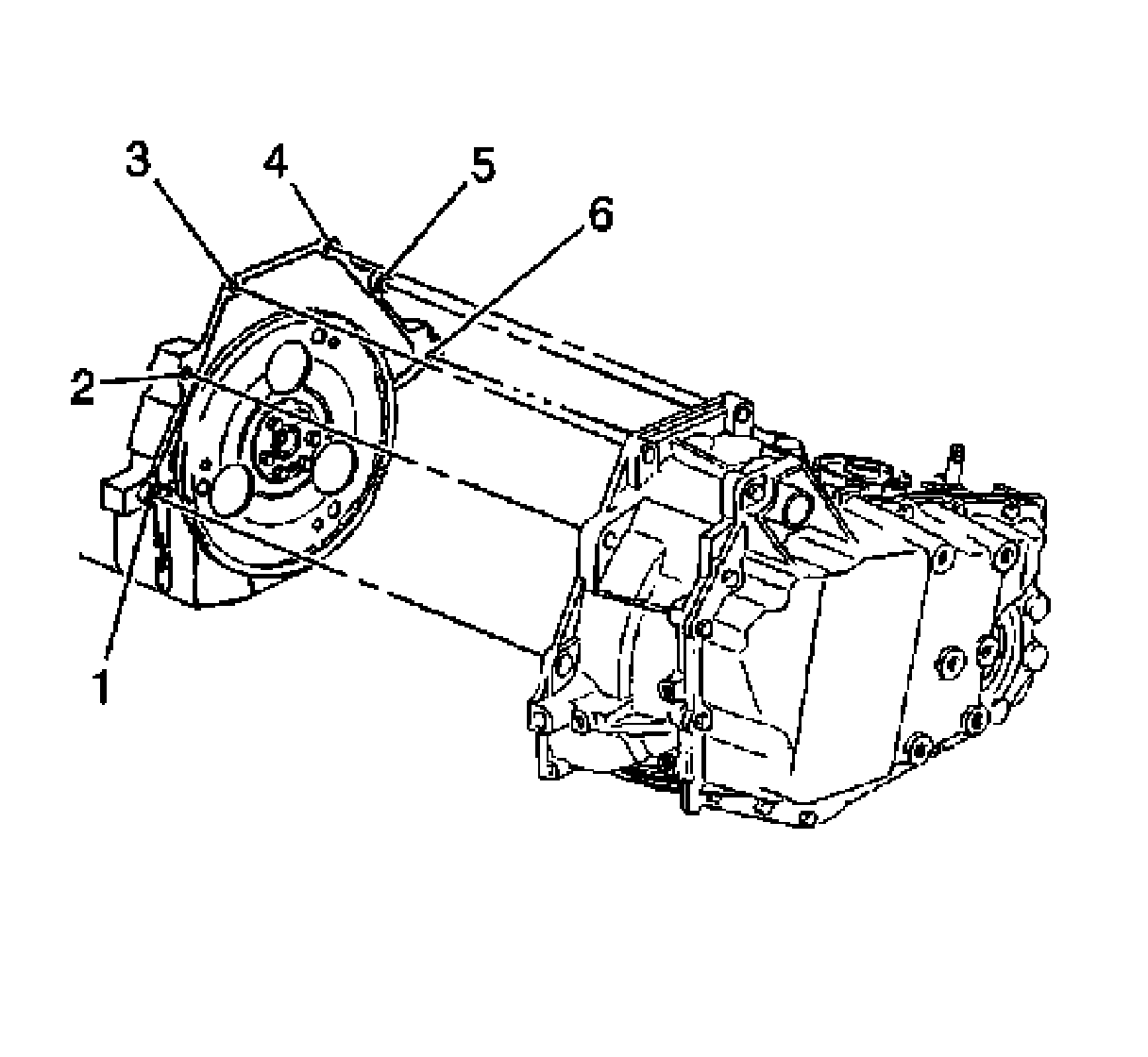 3
4
5
6
2
1