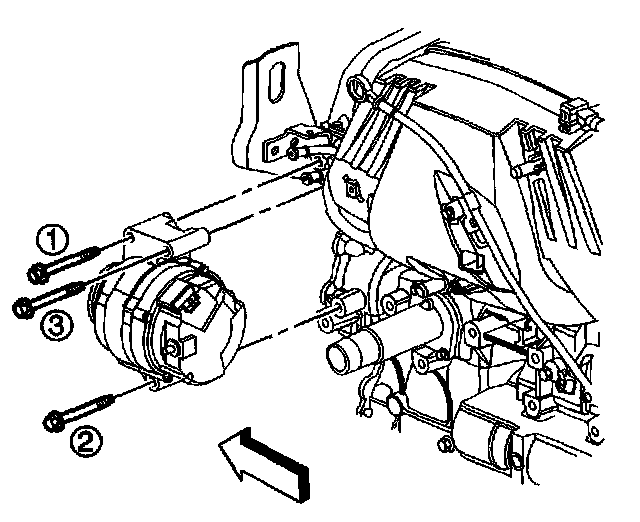 1
3
2