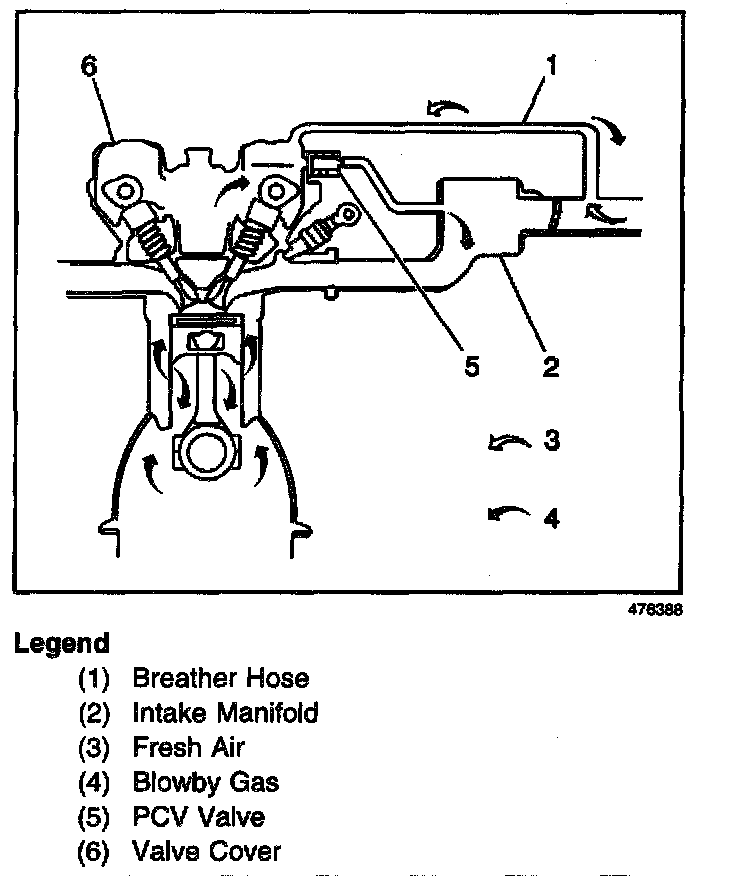 6
1
5
2
3
4
476388

Legend
(1) Breather Hose
(2) Intake Manifold
(3) Fresh Air
(4) Blowby Gas
(5) PCV Valve
(6) Valve Cover