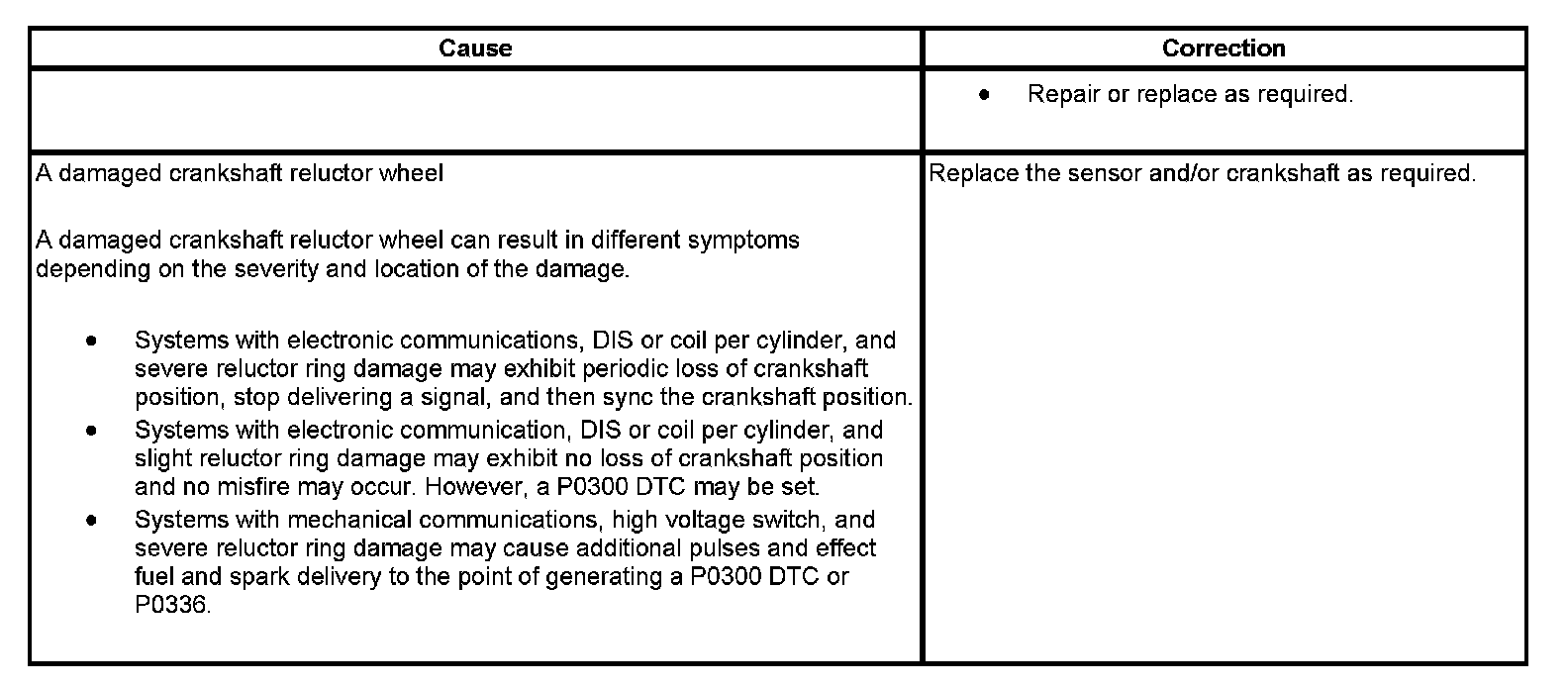 | Cause | Correction |
|---|---|
| | • Repair or replace as required. |
| A damaged crankshaft reluctor wheel<br><br>A damaged crankshaft reluctor wheel can result in different symptoms depending on the severity and location of the damage.<br><br>• Systems with electronic communications, DIS or coil per cylinder, and severe reluctor ring damage may exhibit periodic loss of crankshaft position, stop delivering a signal, and then sync the crankshaft position.<br>• Systems with electronic communication, DIS or coil per cylinder, and slight reluctor ring damage may exhibit no loss of crankshaft position and no misfire may occur. However, a P0300 DTC may be set.<br>• Systems with mechanical communications, high voltage switch, and severe reluctor ring damage may cause additional pulses and effect fuel and spark delivery to the point of generating a P0300 DTC or P0336. | Replace the sensor and/or crankshaft as required. |