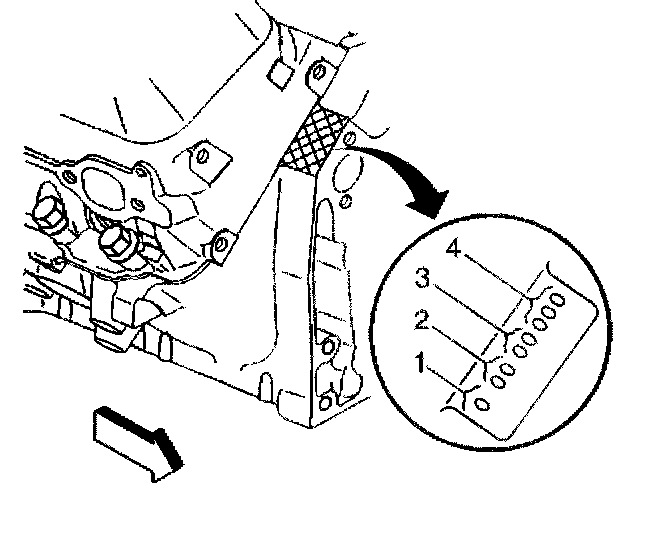 4
3
2
1