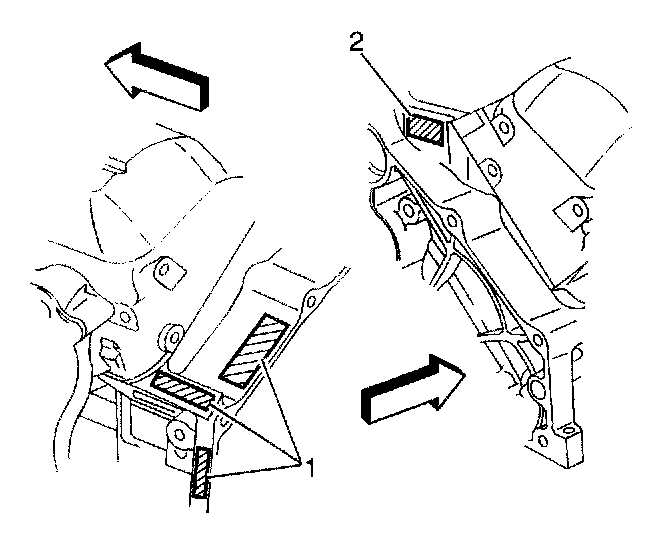 2

1