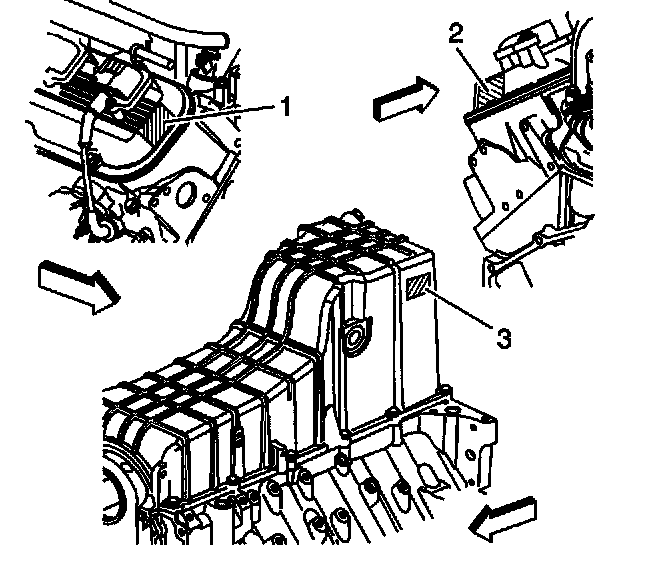 1
2
3