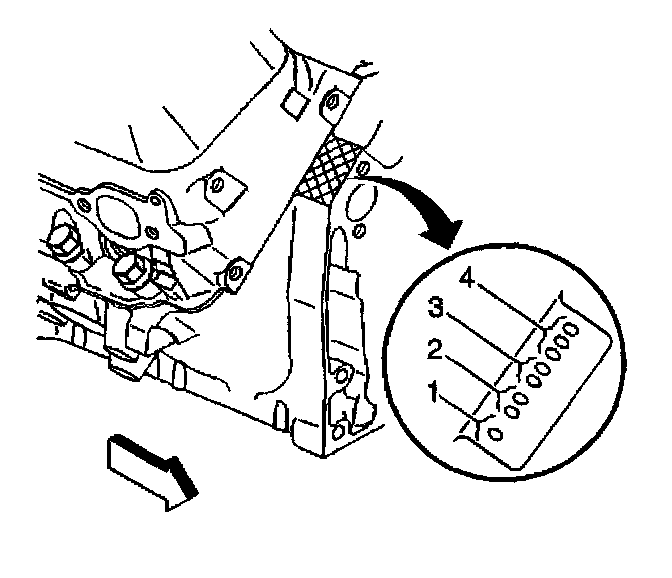 4
3
2
1