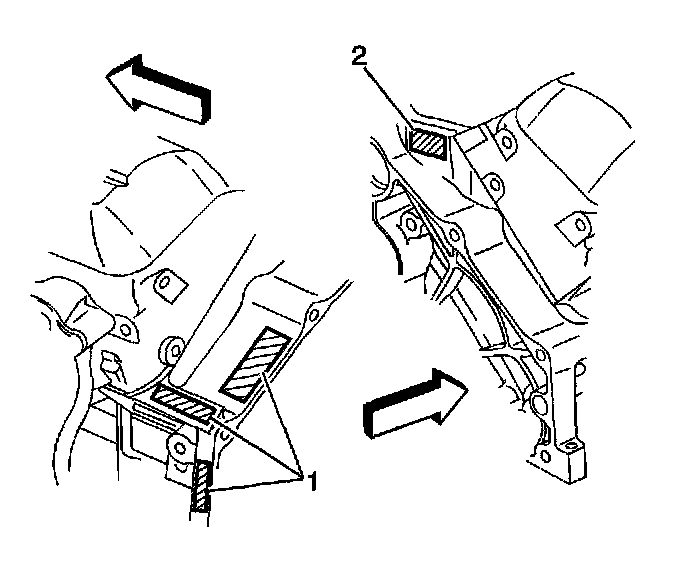 2

1