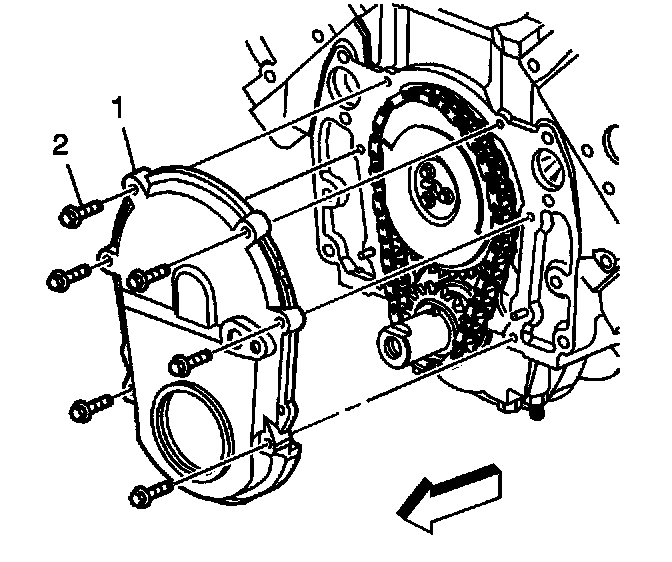 1
2