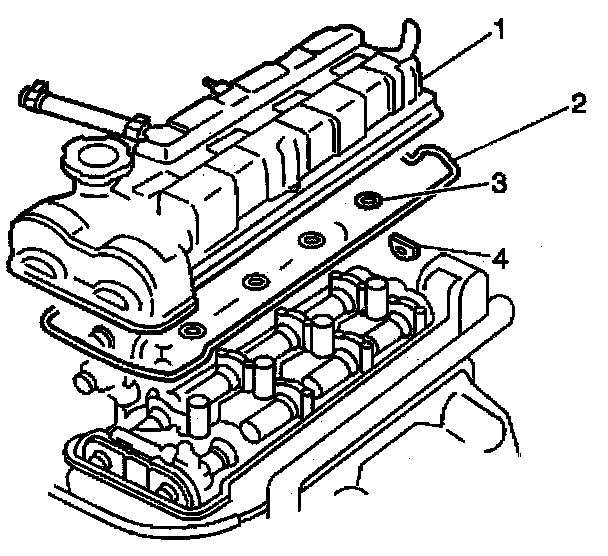 1
2
3
4