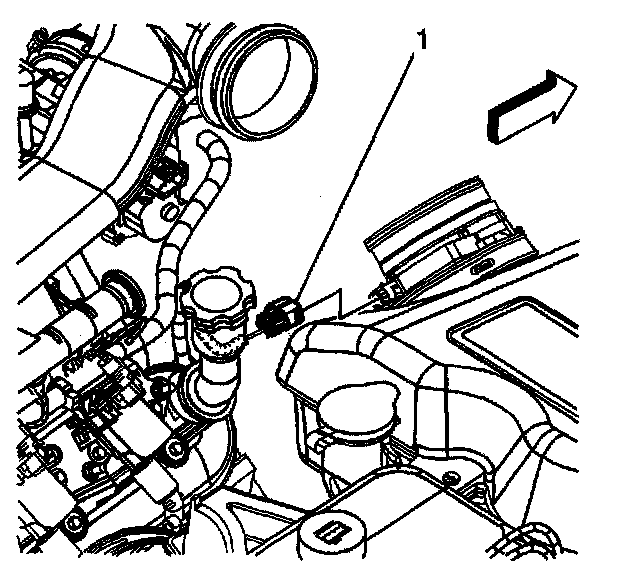 1