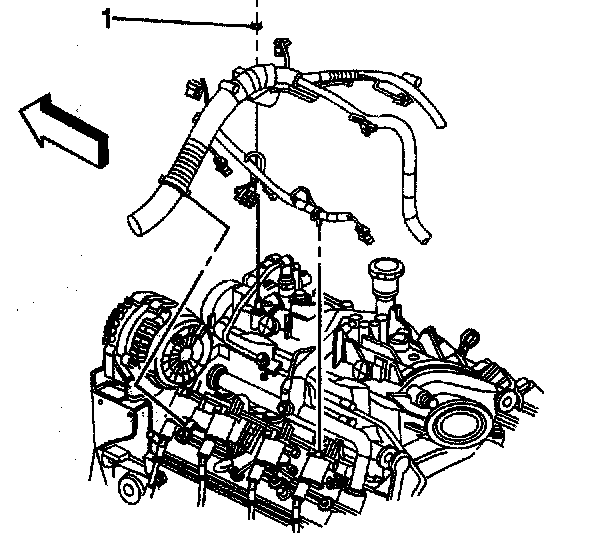 1