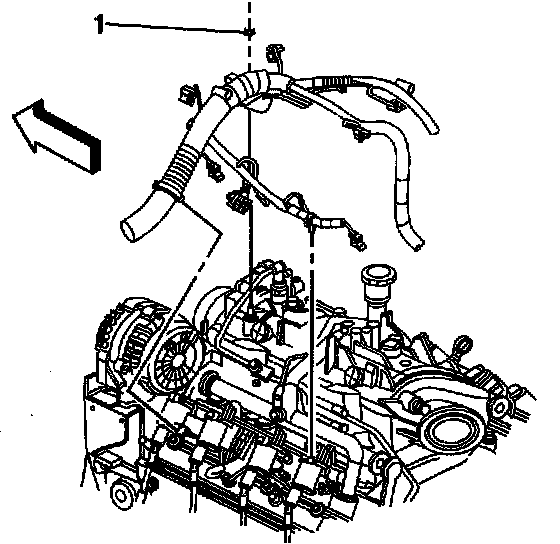 1