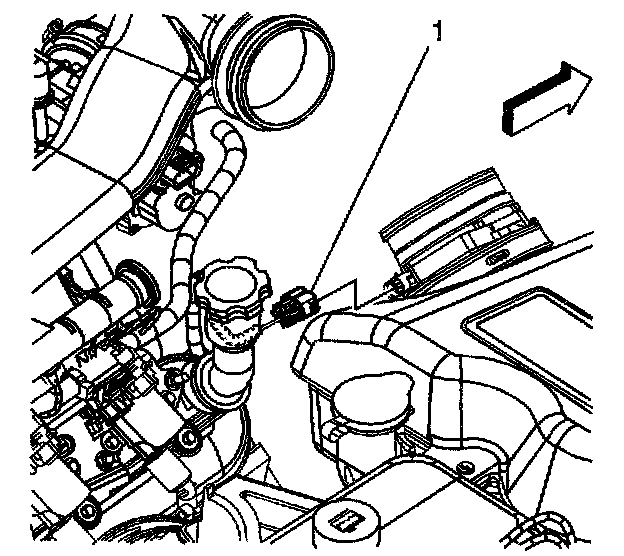 1