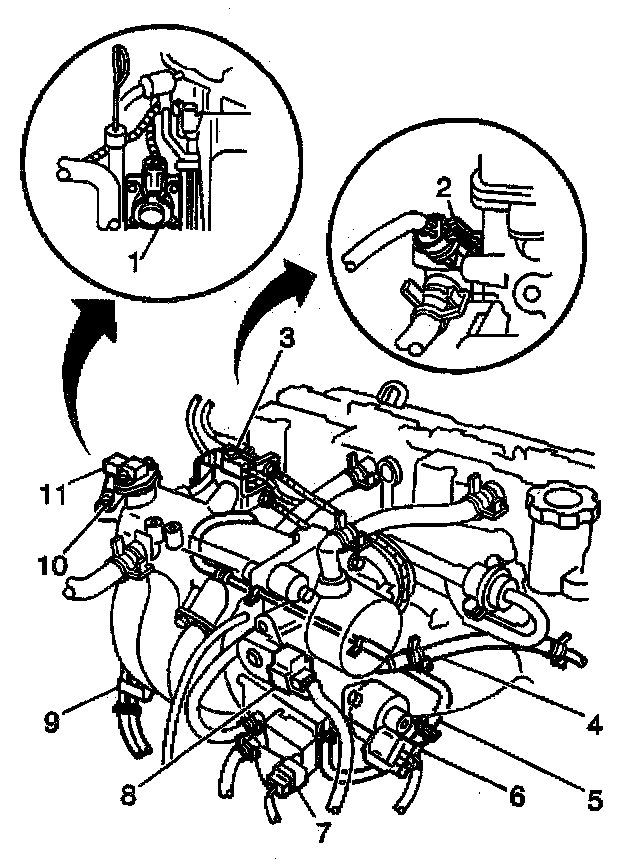 1
2
3
11
10
9
8
7
6
5
4