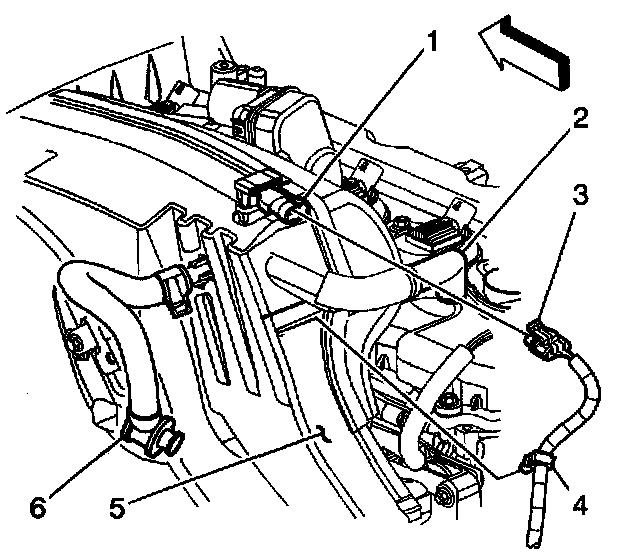 1
2
3
4
5
6