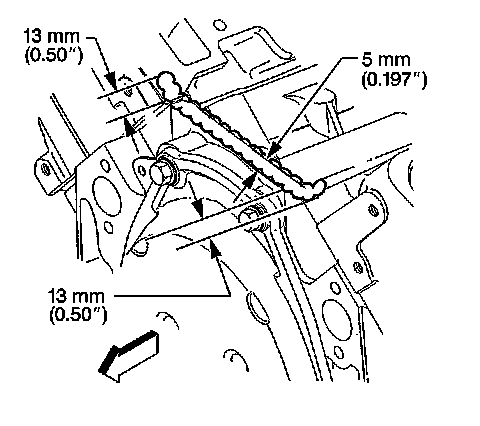 13 mm
(0.50")

5 mm
(0.197")

13 mm
(0.50")