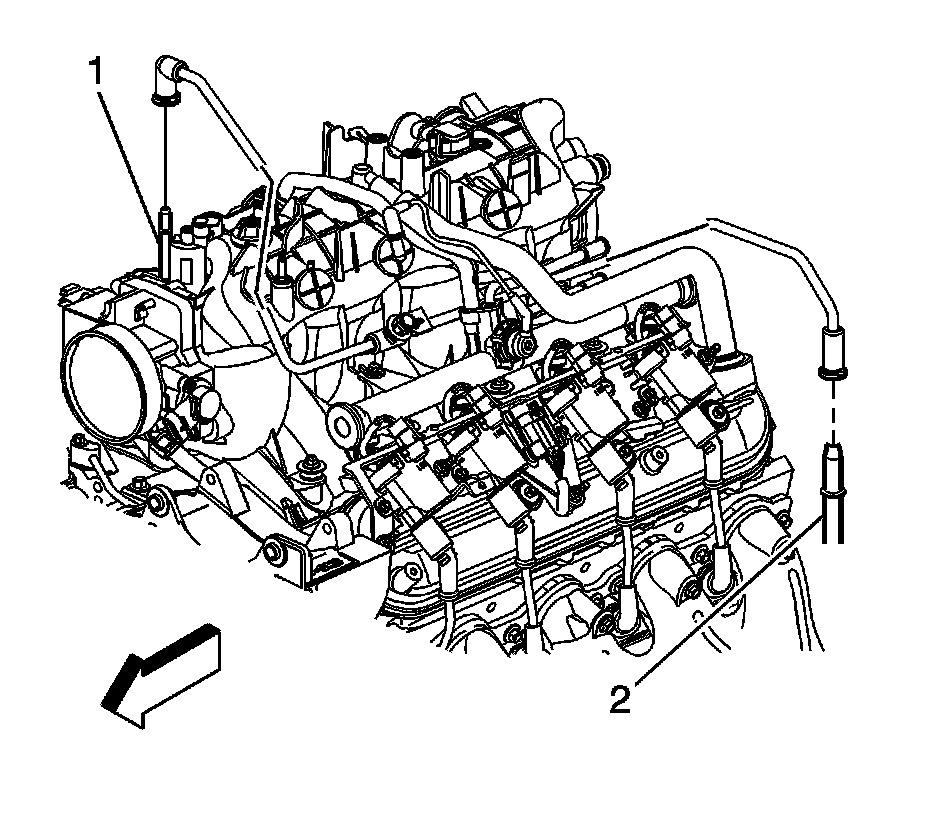 1

2