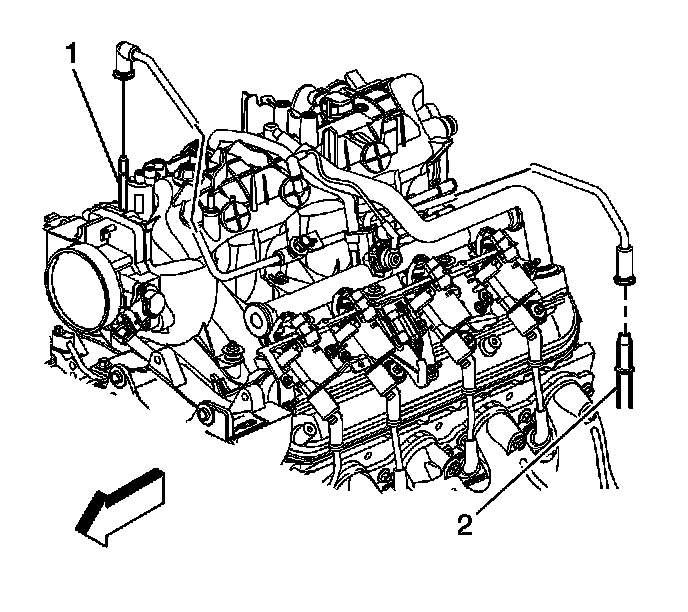 1

2