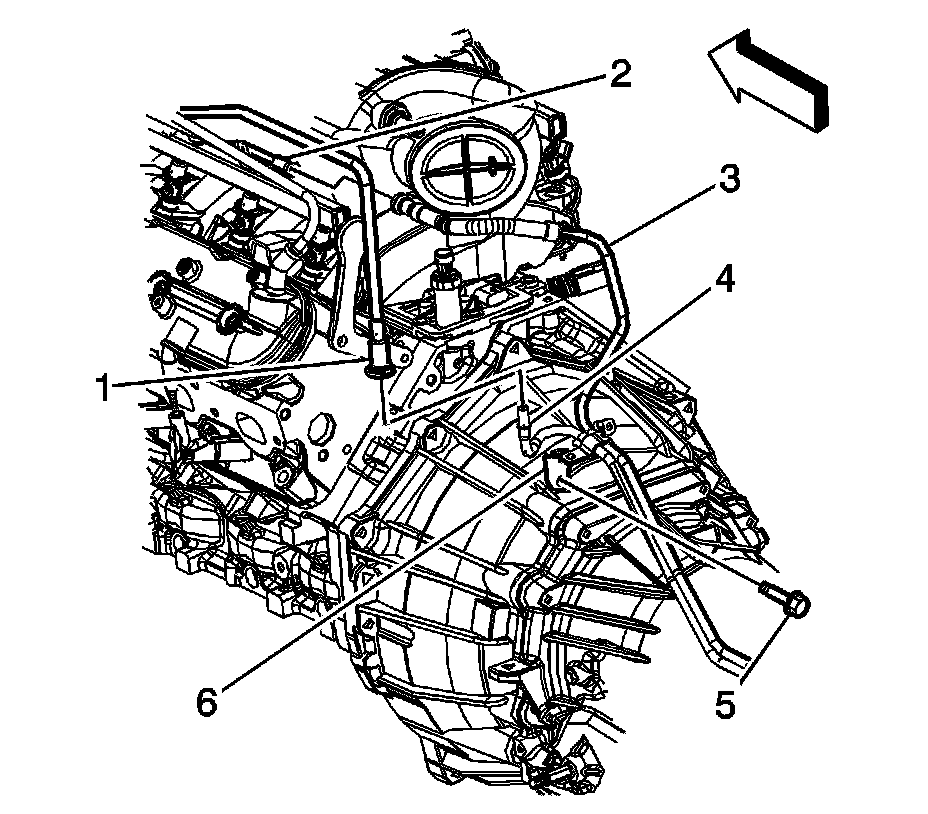 2
3
4
1
6
5