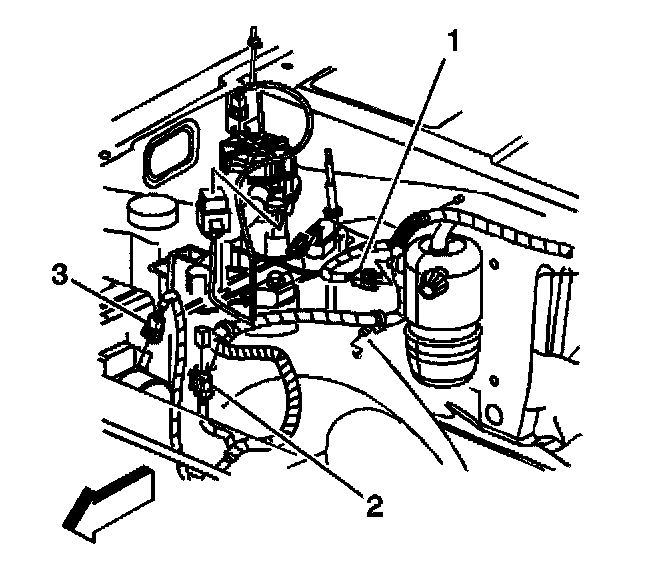 1
3
2