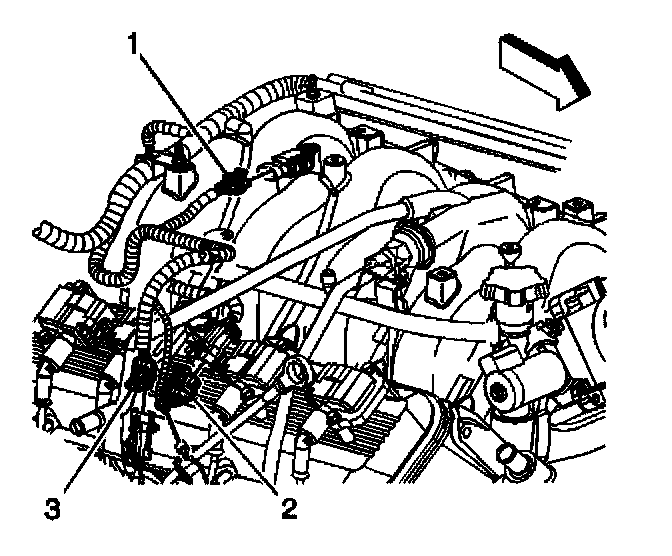 1

3

2