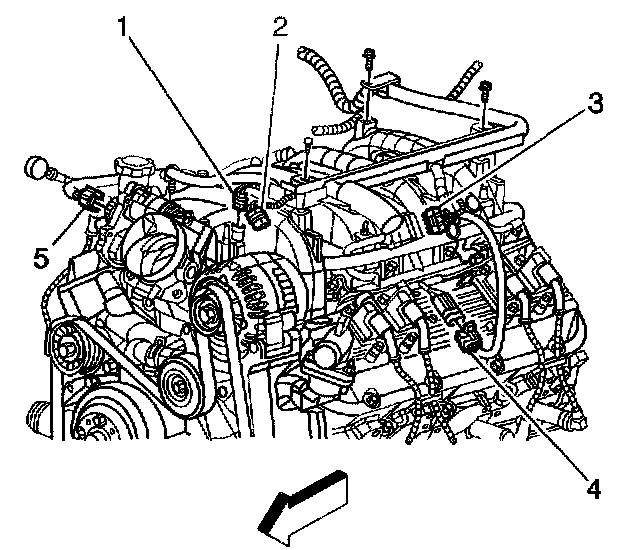 1
2
3
5
4