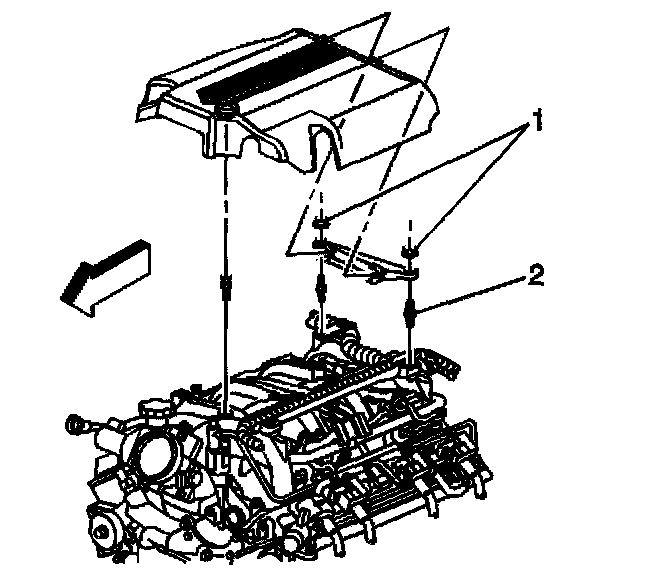 1
2