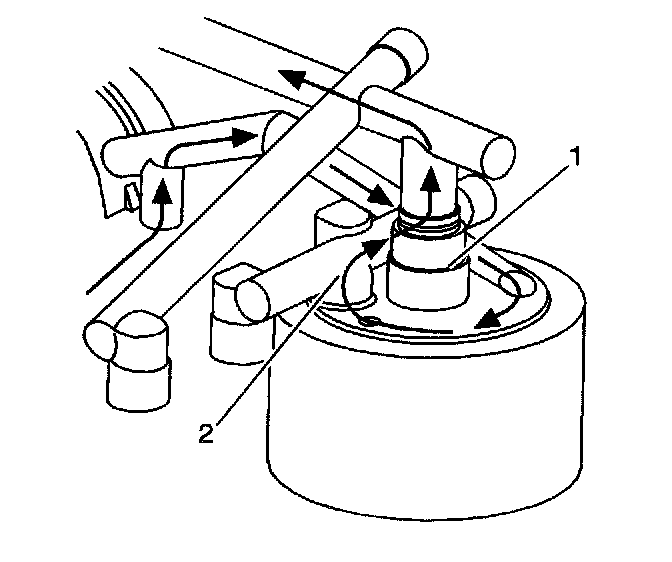 1
2