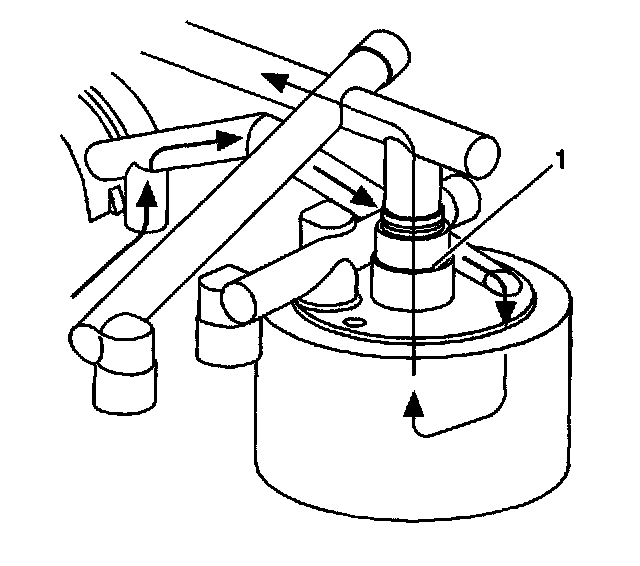 1