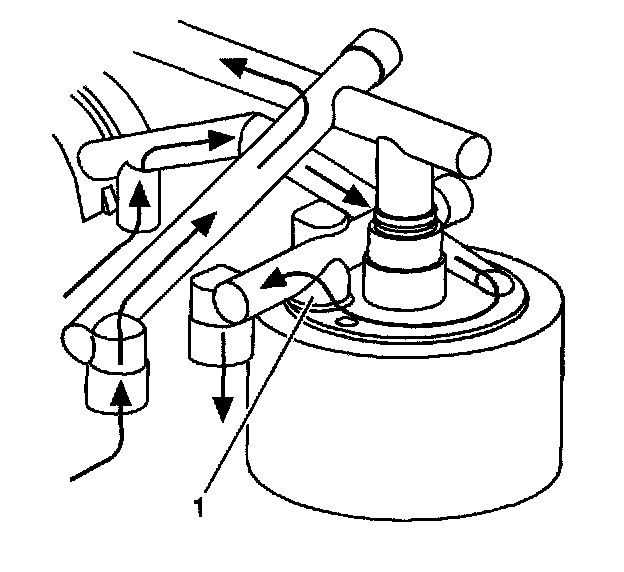 1