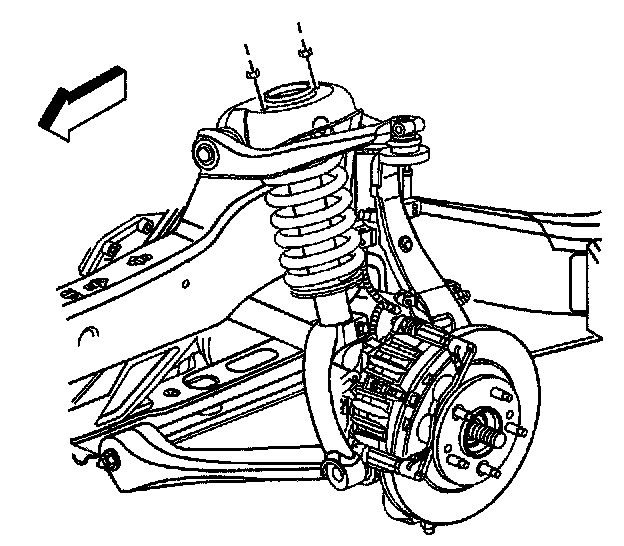 1
1