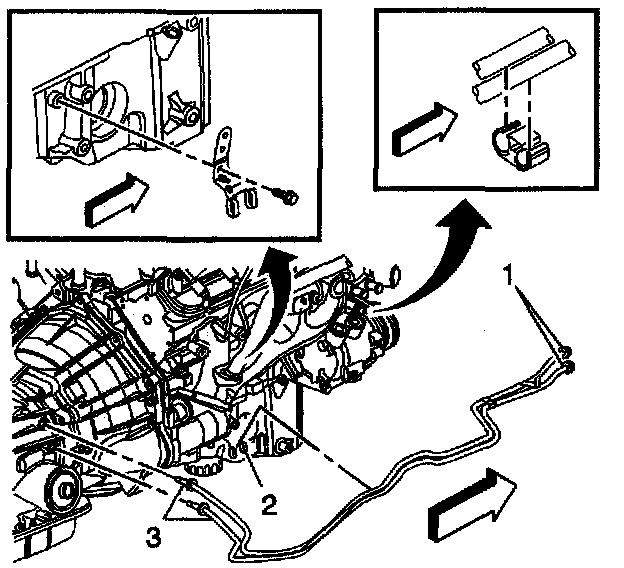 1
2
3