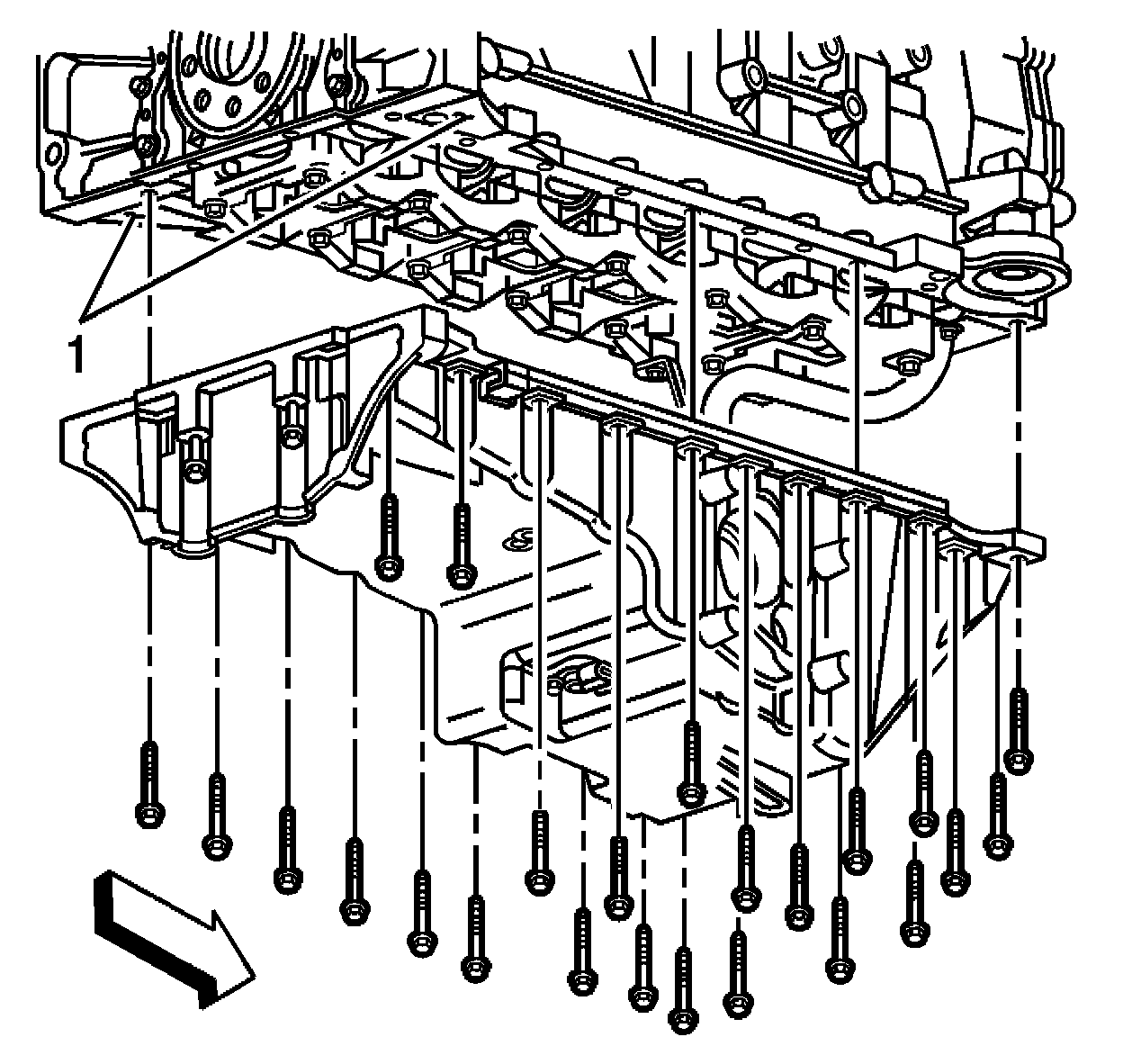 1